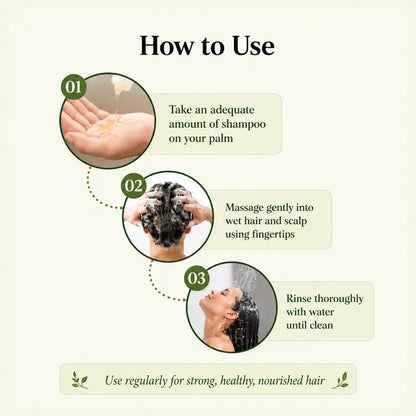 How to Use

01

Take an adequate amount of shampoo on your palm

02

Massage gently into wet hair and scalp using fingertips

03

Rinse thoroughly with water until clean

Use regularly for strong, healthy, nourished hair