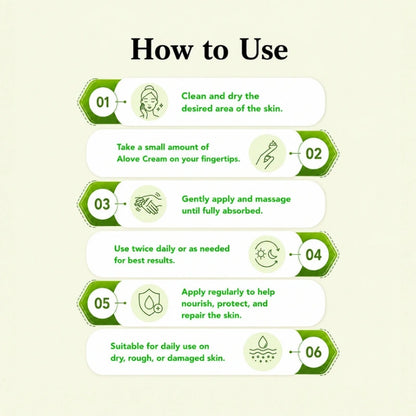 How to Use

01 Clean and dry the desired area of the skin.

Take a small amount of Alove Cream on your fingertips. 02

03 Gently apply and massage until fully absorbed.

Use twice daily or as needed for best results. 04

05 Apply regularly to help nourish, protect, and repair the skin.

Suitable for daily use on dry, rough, or damaged skin. 06